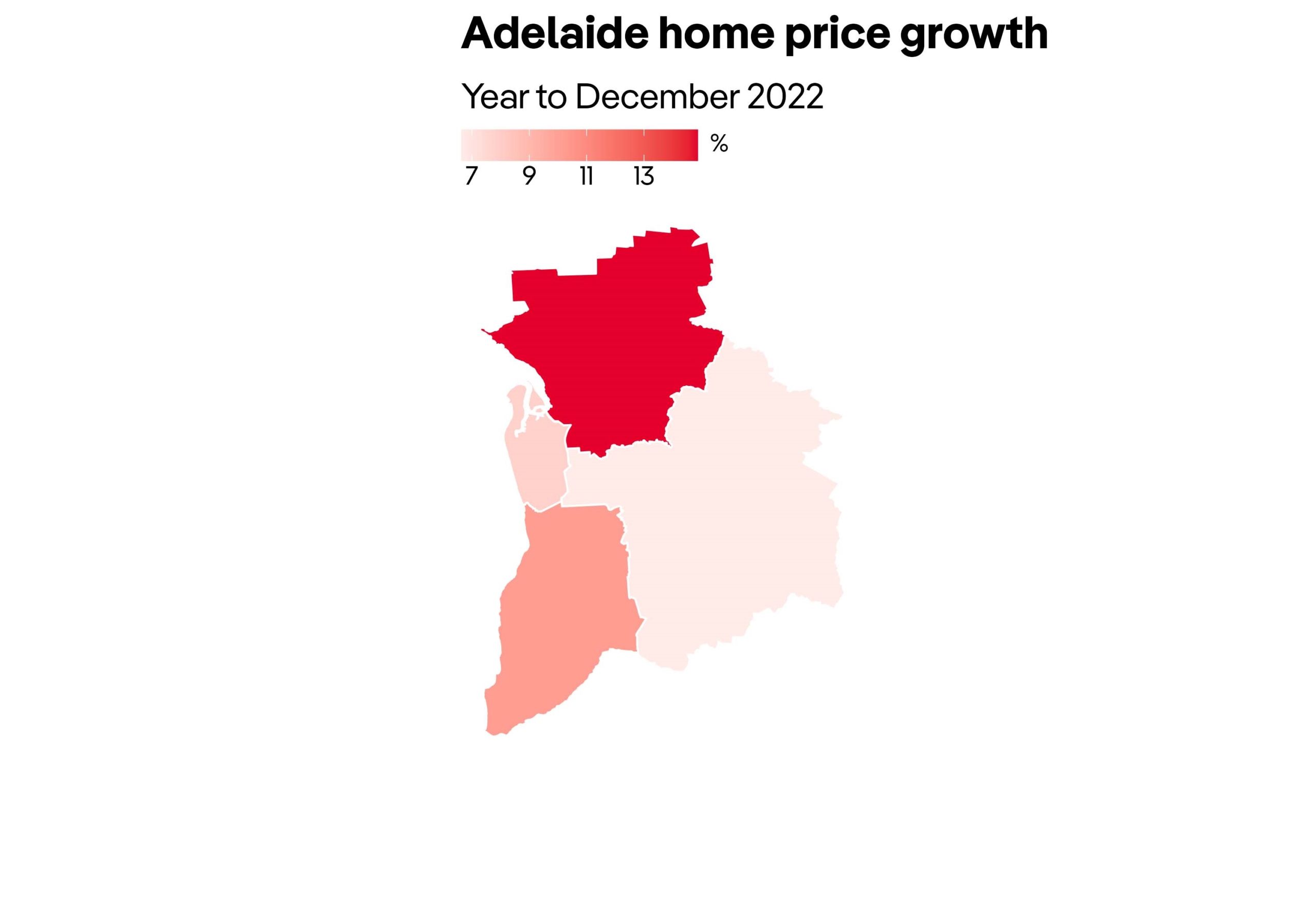 Adelaide home price growth

Year to December 2022

%

7 9 11 13