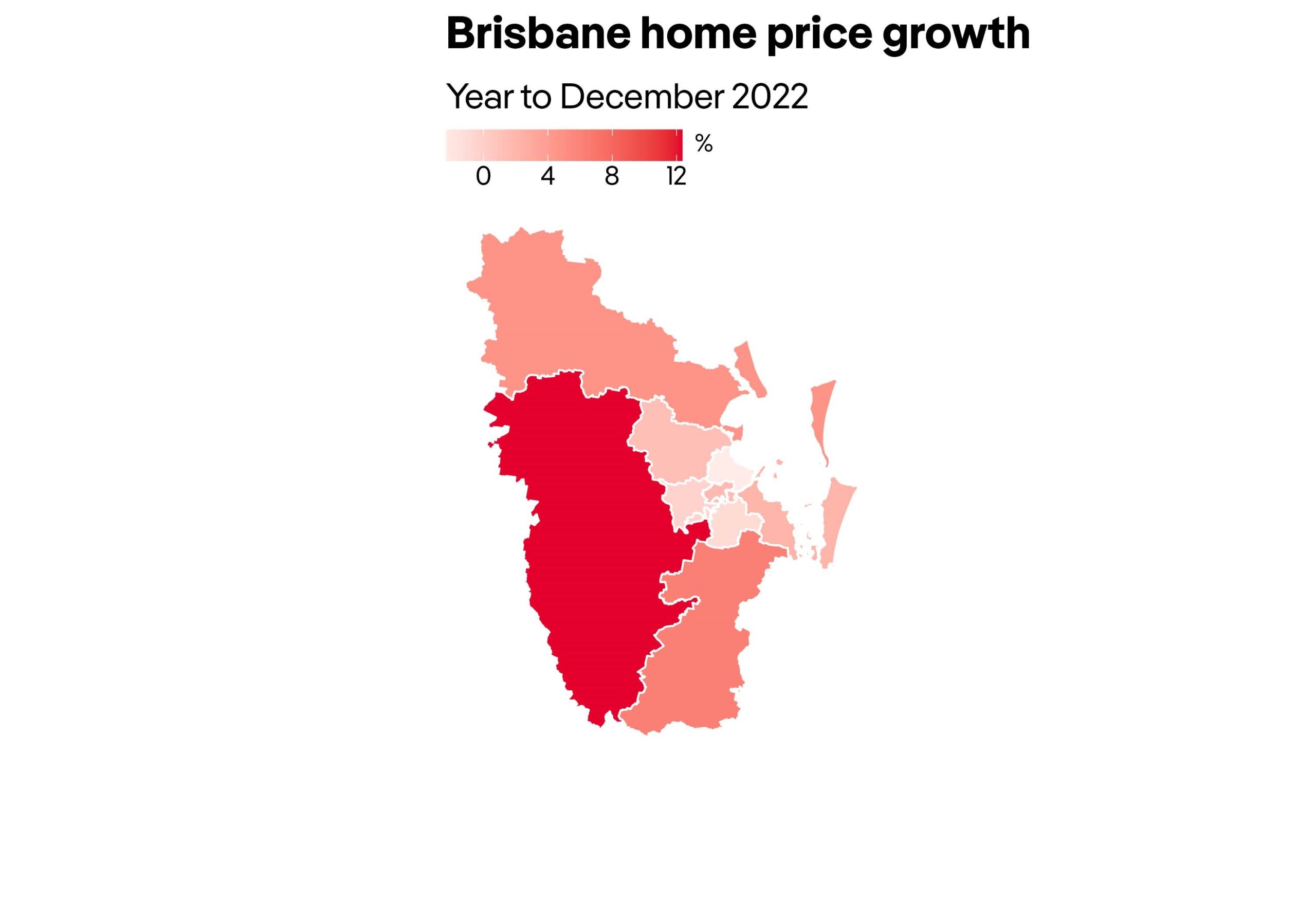 Brisbane home price growth

Year to December 2022

%

0 4 8 12