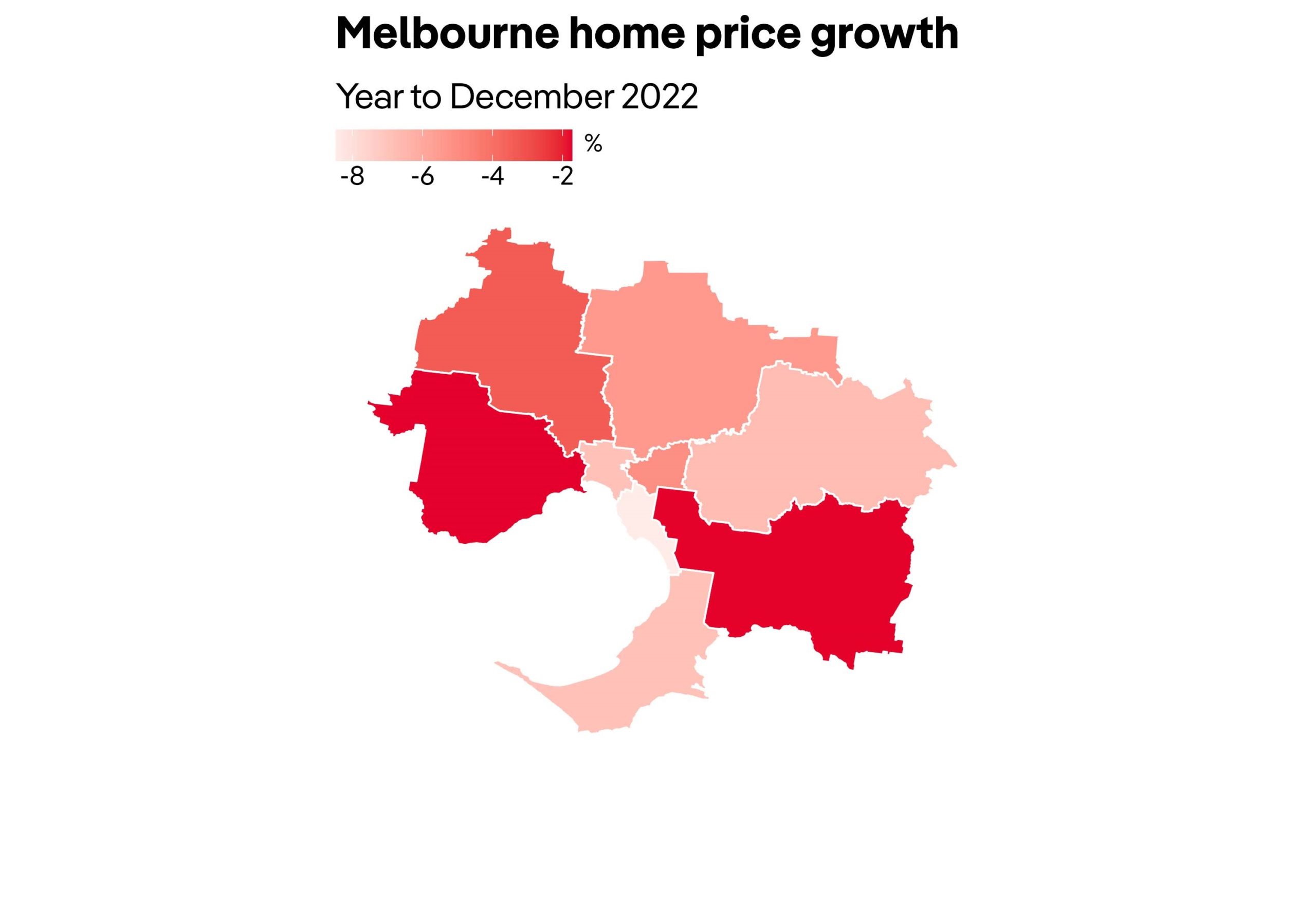 Melbourne home price growth

Year to December 2022

%

-8 -6 -4 -2