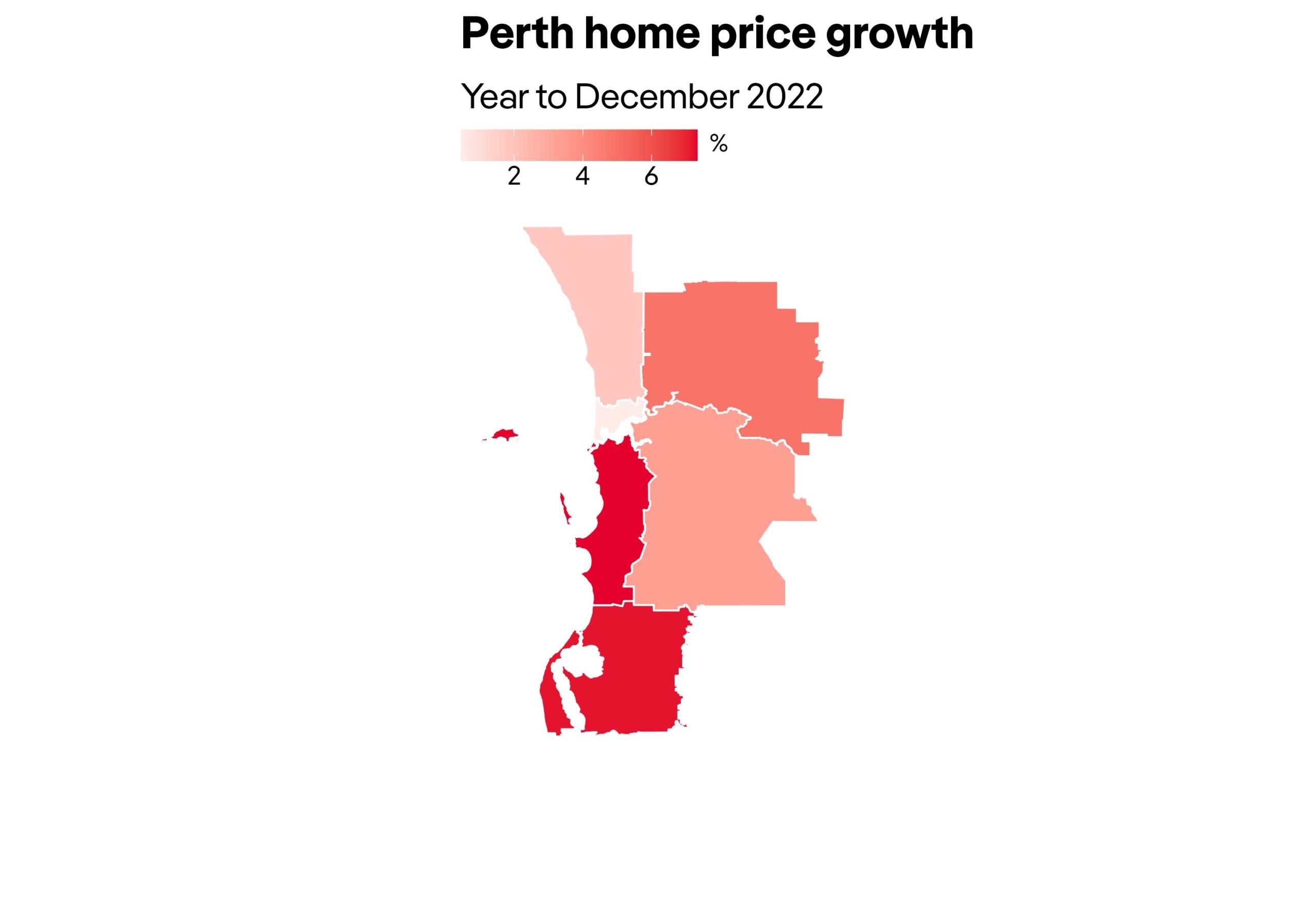 Perth home price growth

Year to December 2022

%

2 4 6