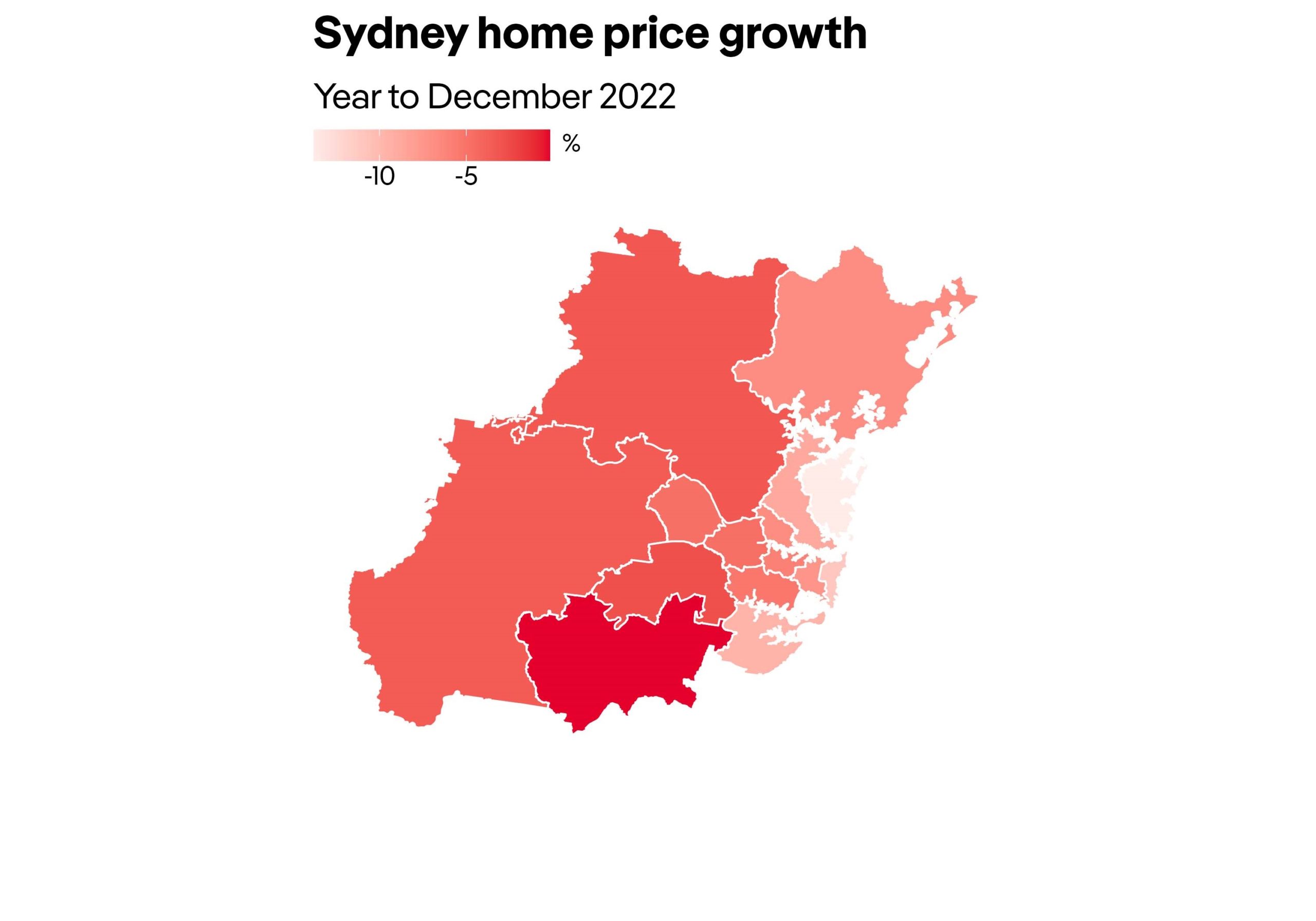 Sydney home price growth

Year to December 2022

%

-10 -5